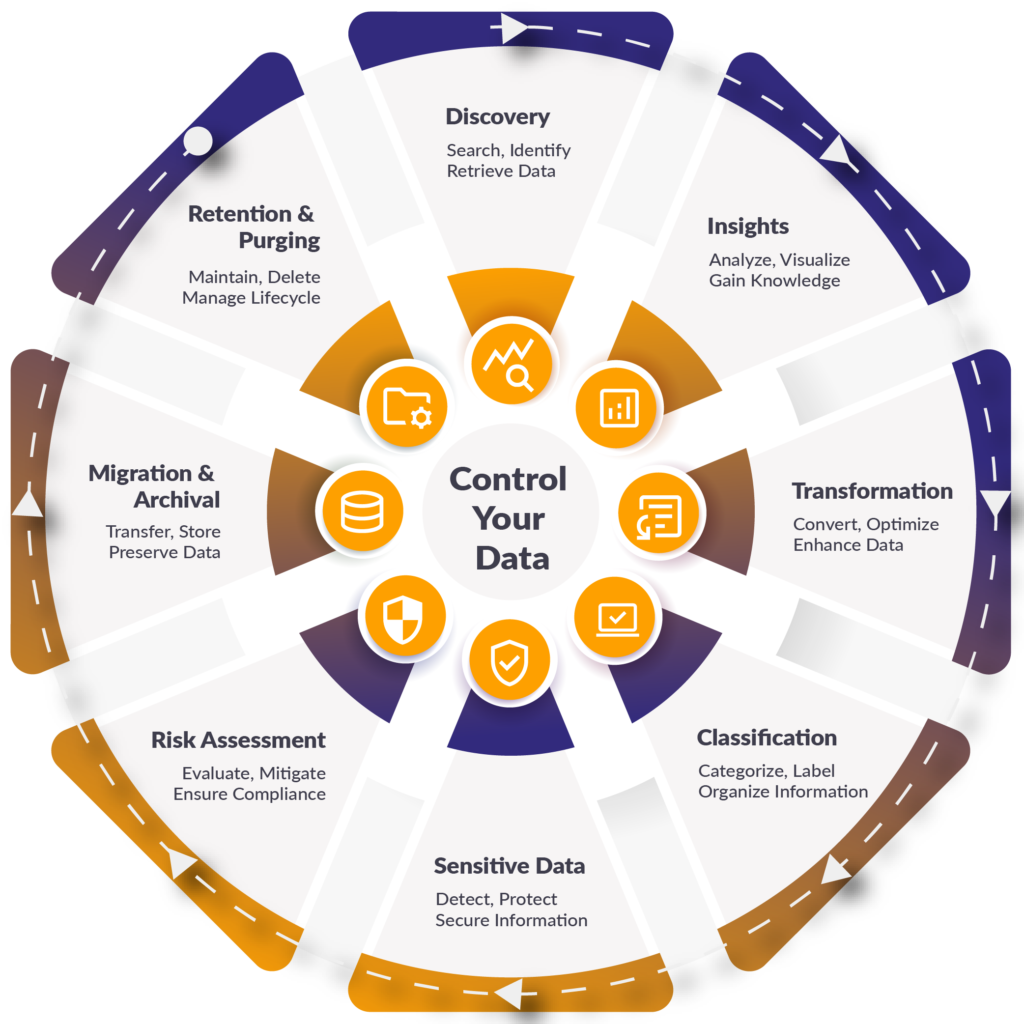 Control Your Data

Discovery
Search, Identify
Retrieve Data

Insights
Analyze, Visualize
Gain Knowledge

Transformation
Convert, Optimize
Enhance Data

Classification
Categorize, Label
Organize Information

Sensitive Data
Detect, Protect
Secure Information

Risk Assessment
Evaluate, Mitigate
Ensure Compliance

Migration & Archival
Transfer, Store
Preserve Data

Retention & Purging
Maintain, Delete
Manage Lifecycle